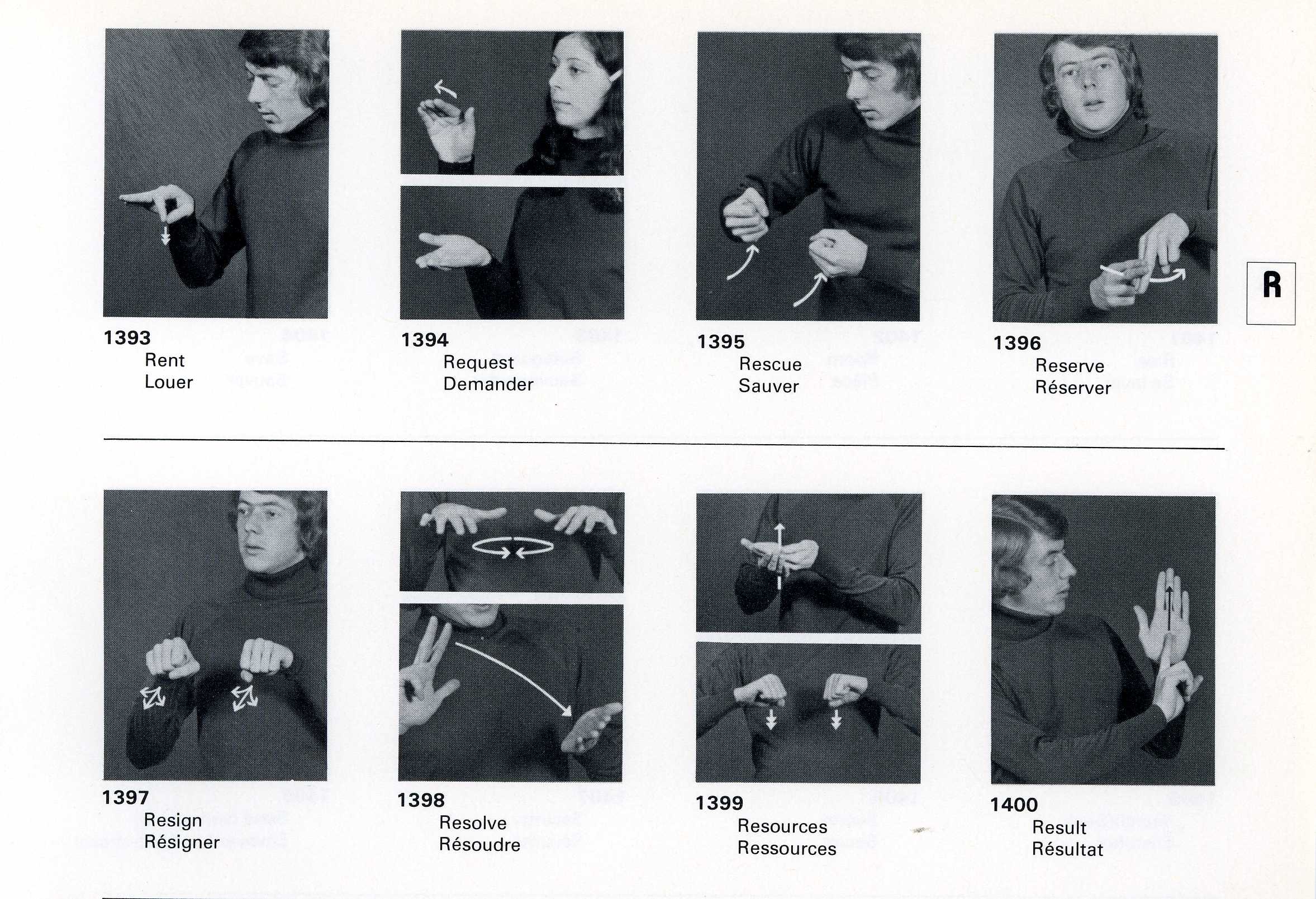 1393
Rent
Louer

1394
Request
Demander

1395
Rescue
Sauver

1396
Reserve
Réserver

R

1397
Resign
Résigner

1398
Resolve
Résoudre

1399
Resources
Ressources

1400
Result
Résultat