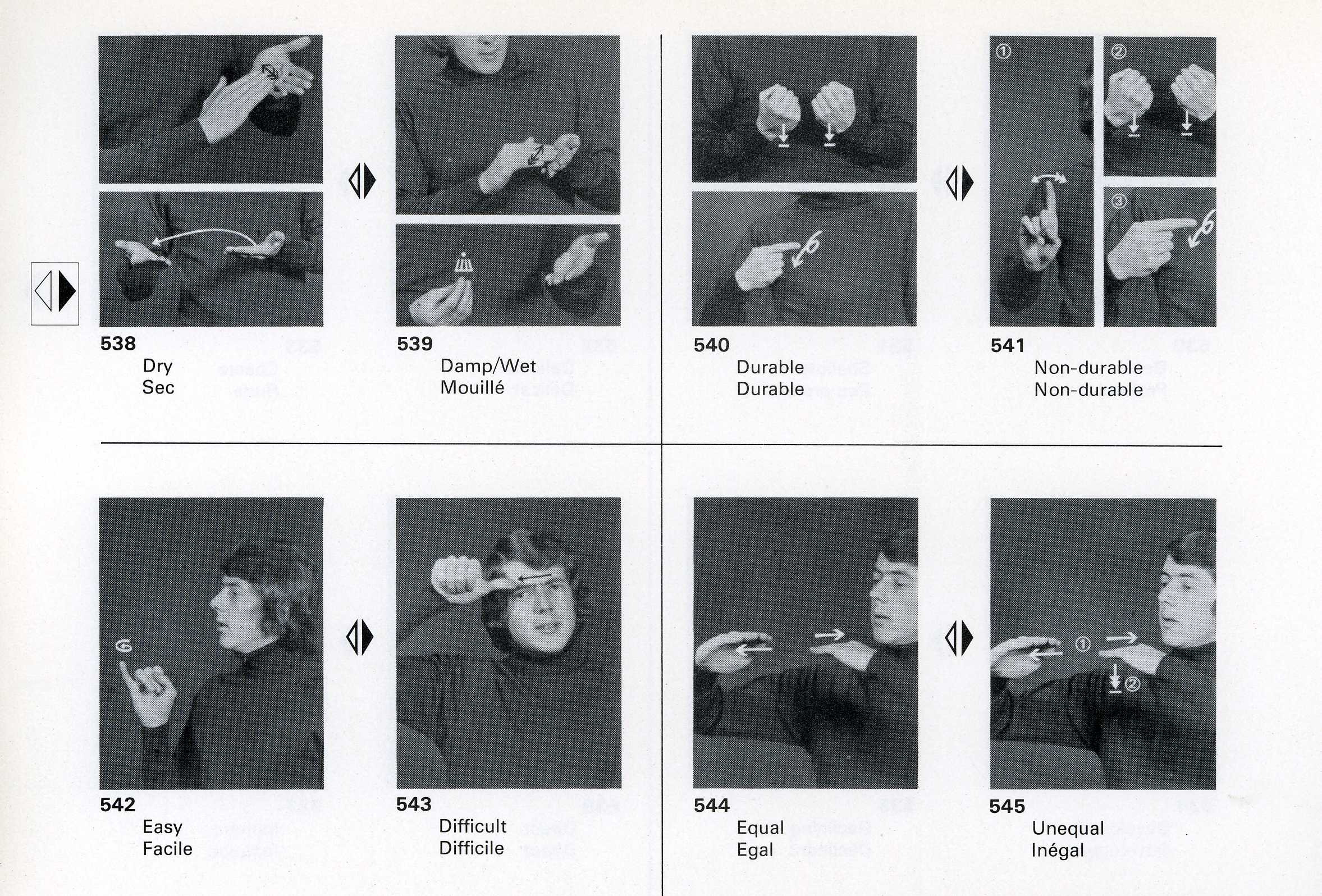 538
Dry
Sec

539
Damp/Wet
Mouillé

540
Durable
Durable

①

②

③

541
Non-durable
Non-durable

542
Easy
Facile

543
Difficult
Difficile

544
Equal
Egal

①

②

545
Unequal
Inégal