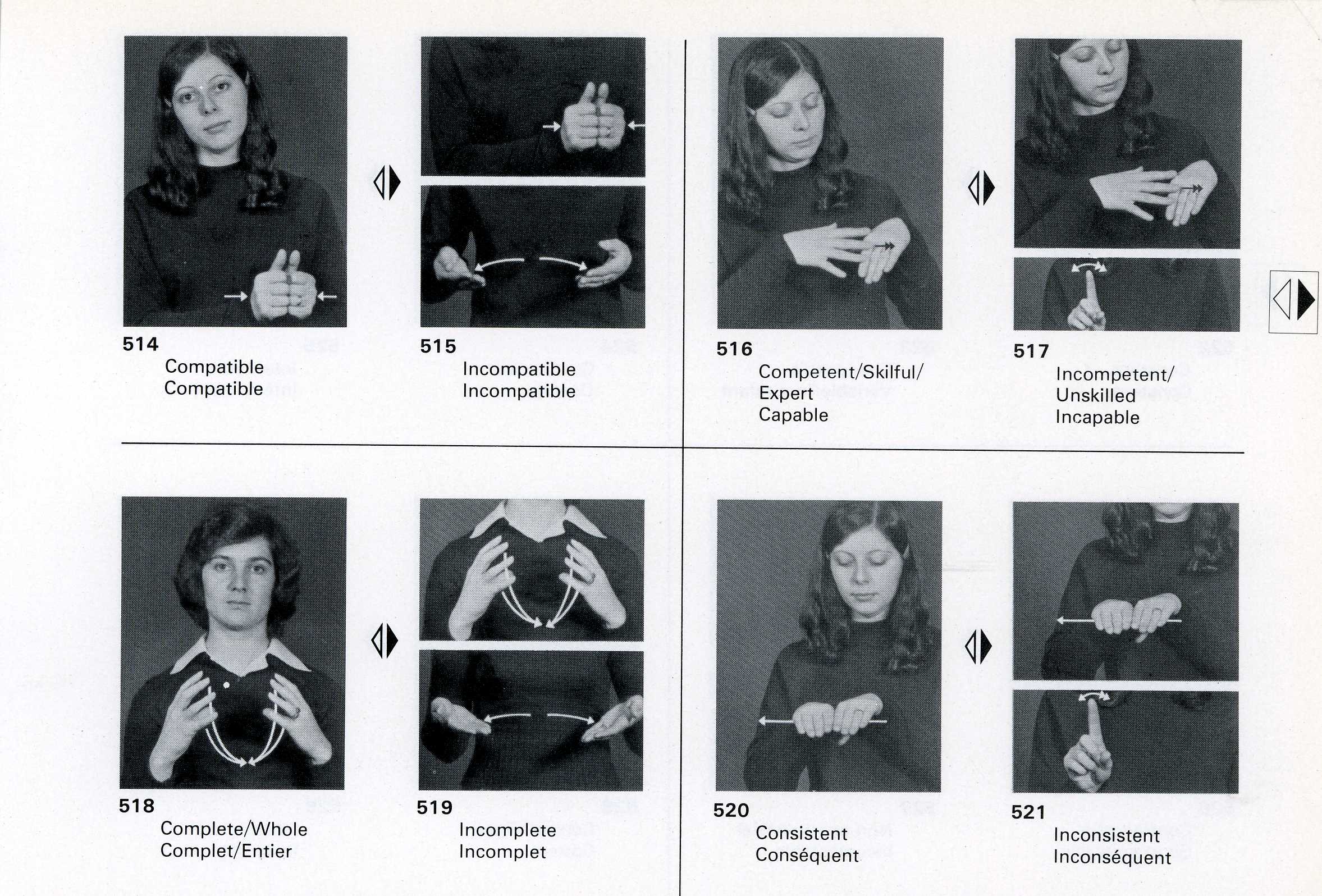 514
Compatible
Compatible

515
Incompatible
Incompatible

516
Competent/Skilful/
Expert
Capable

517
Incompetent/
Unskilled
Incapable

518
Complete/Whole
Complet/Entier

519
Incomplete
Incomplet

520
Consistent
Conséquent

521
Inconsistent
Inconséquent