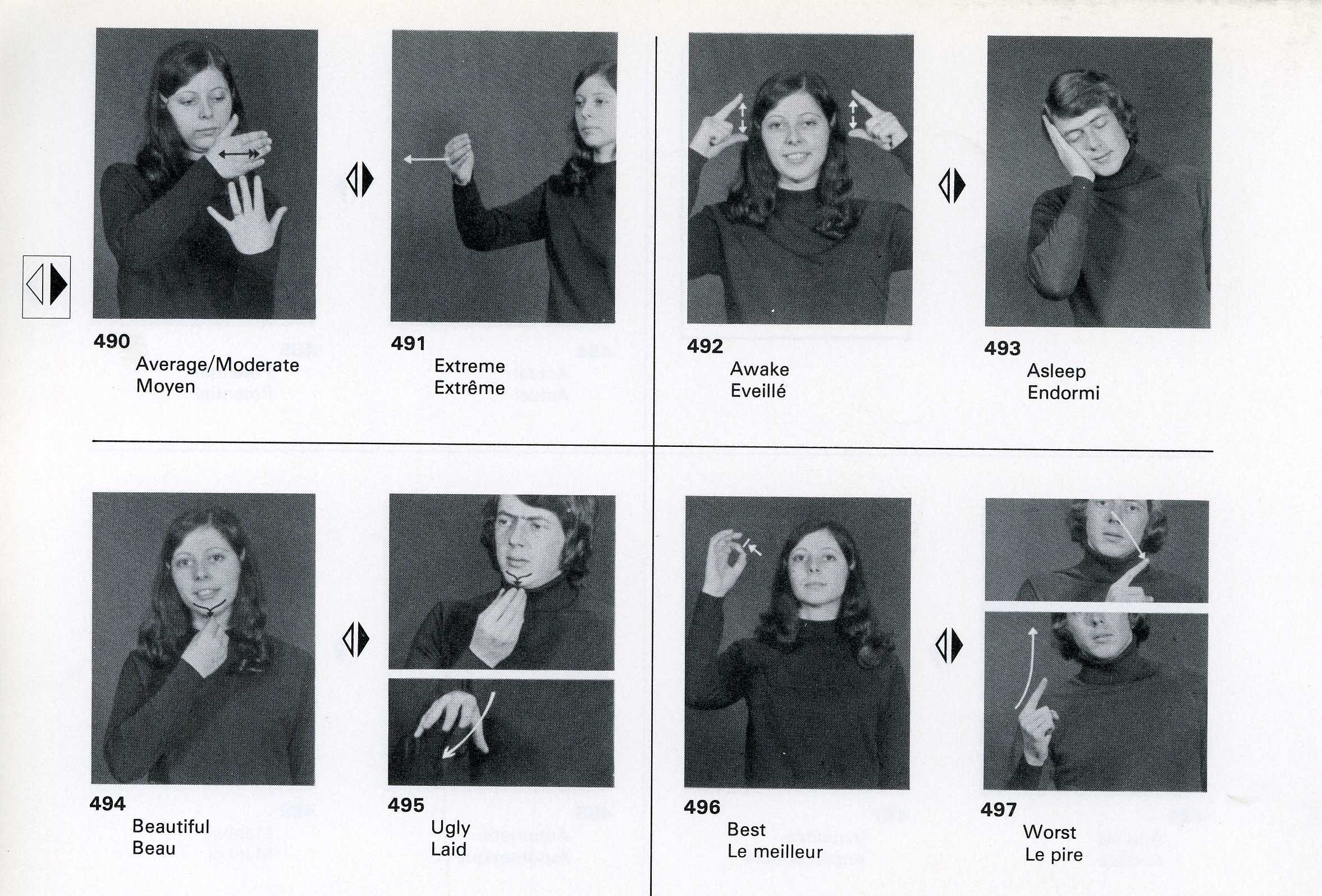 490
Average/Moderate
Moyen

491
Extreme
Extrême

492
Awake
Eveillé

493
Asleep
Endormi

494
Beautiful
Beau

495
Ugly
Laid

496
Best
Le meilleur

497
Worst
Le pire