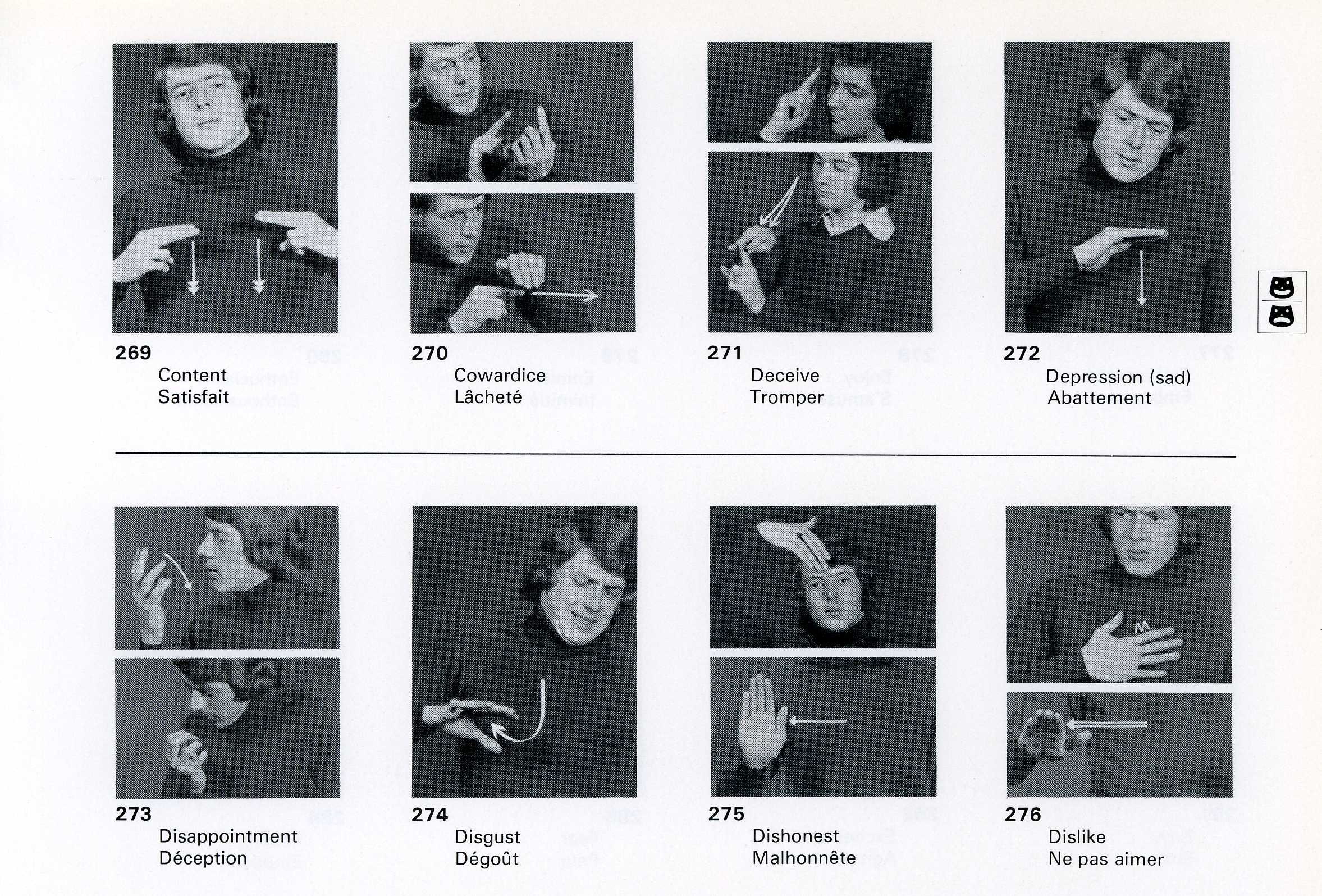 269
Content
Satisfait

270
Cowardice
Lâcheté

271
Deceive
Tromper

272
Depression (sad)
Abattement

273
Disappointment
Déception

274
Disgust
Dégoût

275
Dishonest
Malhonnête

276
Dislike
Ne pas aimer